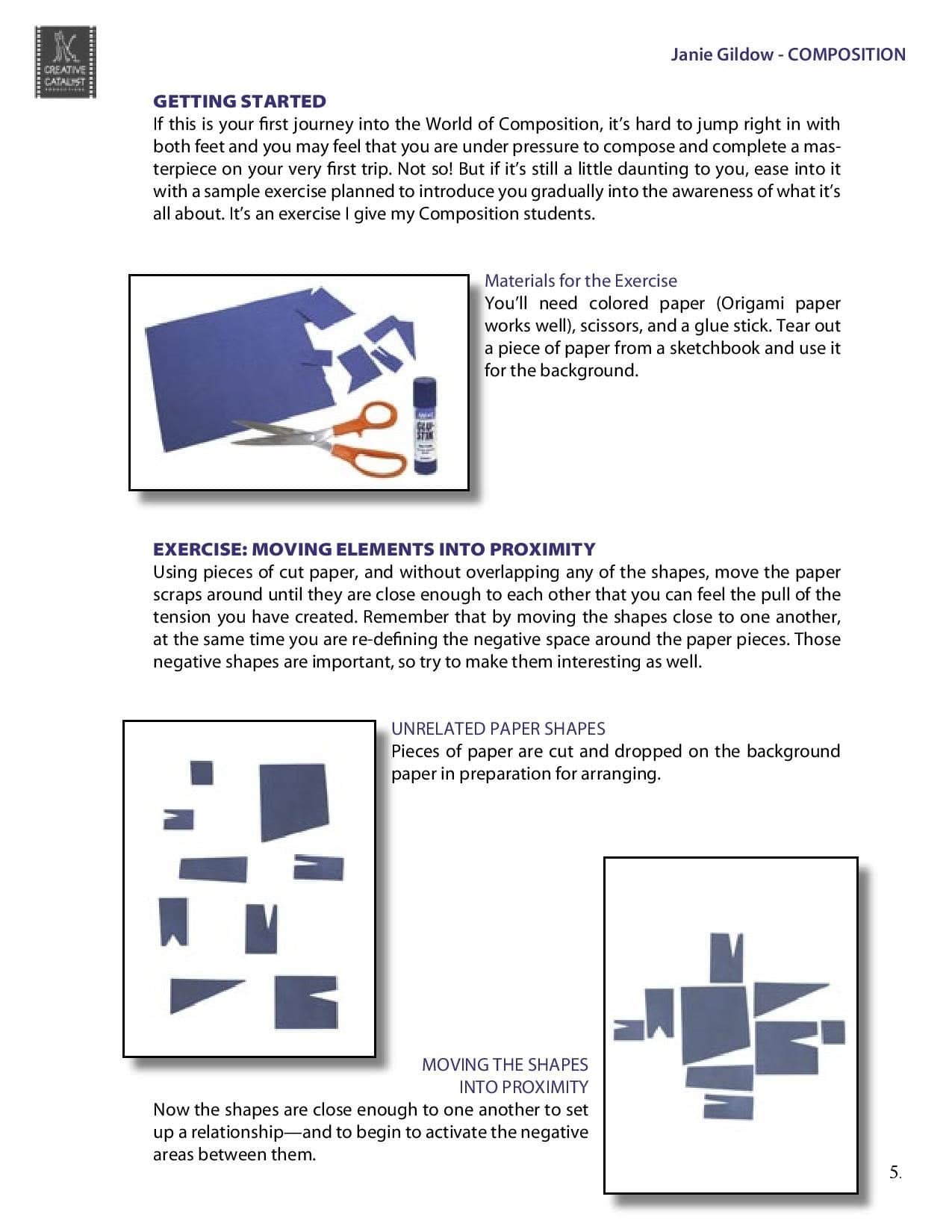 CREATIVE CATALYST

Janie Gildow - COMPOSITION

GETTING STARTED
If this is your first journey into the World of Composition, it's hard to jump right in with both feet and you may feel that you are under pressure to compose and complete a masterpiece on your very first trip. Not so! But if it's still a little daunting to you, ease into it with a sample exercise planned to introduce you gradually into the awareness of what it's all about. It's an exercise I give my Composition students.

GLU-STIK

Materials for the Exercise
You'll need colored paper (Origami paper works well), scissors, and a glue stick. Tear out a piece of paper from a sketchbook and use it for the background.

EXERCISE: MOVING ELEMENTS INTO PROXIMITY
Using pieces of cut paper, and without overlapping any of the shapes, move the paper scraps around until they are close enough to each other that you can feel the pull of the tension you have created. Remember that by moving the shapes close to one another, at the same time you are re-defining the negative space around the paper pieces. Those negative shapes are important, so try to make them interesting as well.

UNRELATED PAPER SHAPES
Pieces of paper are cut and dropped on the background paper in preparation for arranging.

MOVING THE SHAPES INTO PROXIMITY
Now the shapes are close enough to one another to set up a relationship—and to begin to activate the negative areas between them.

5.